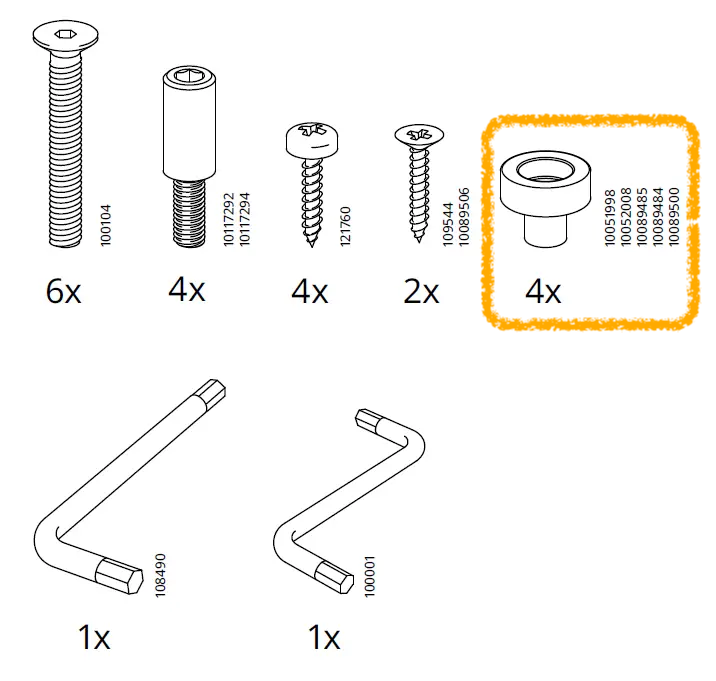 100104

6x

10117292
10117294

4x

121760

4x

109544
10089506

2x

10051998
10052008
10089485
10089484
10089500

4x

108490

1x

100001

1x